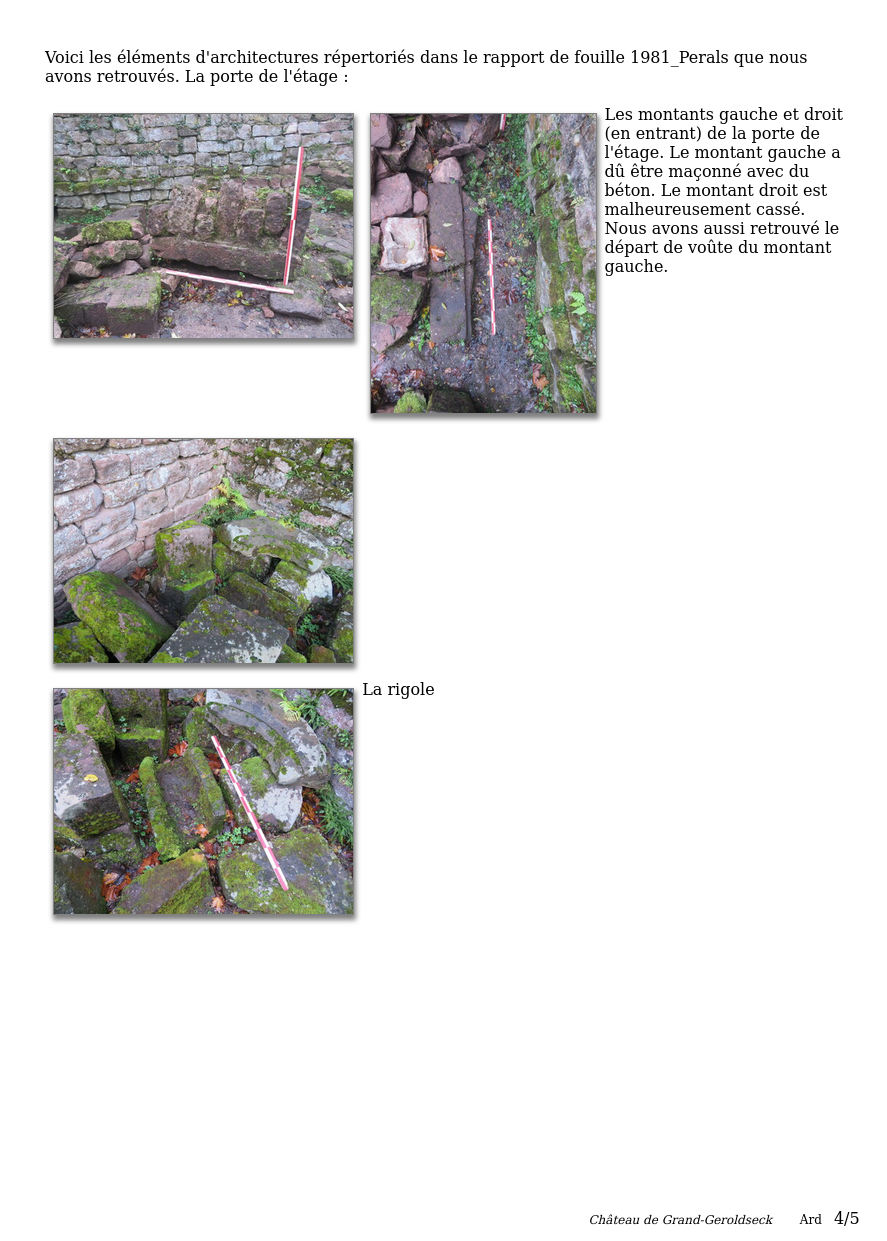 Voici les éléments d'architectures répertoriés dans le rapport de fouille 1981_Perals que nous avons retrouvés. La porte de l'étage :

Les montants gauche et droit (en entrant) de la porte de l'étage. Le montant gauche a dû être maçonné avec du béton. Le montant droit est malheureusement cassé. Nous avons aussi retrouvé le départ de voûte du montant gauche.

La rigole

Château de Grand-Geroldseck Ard 4/5