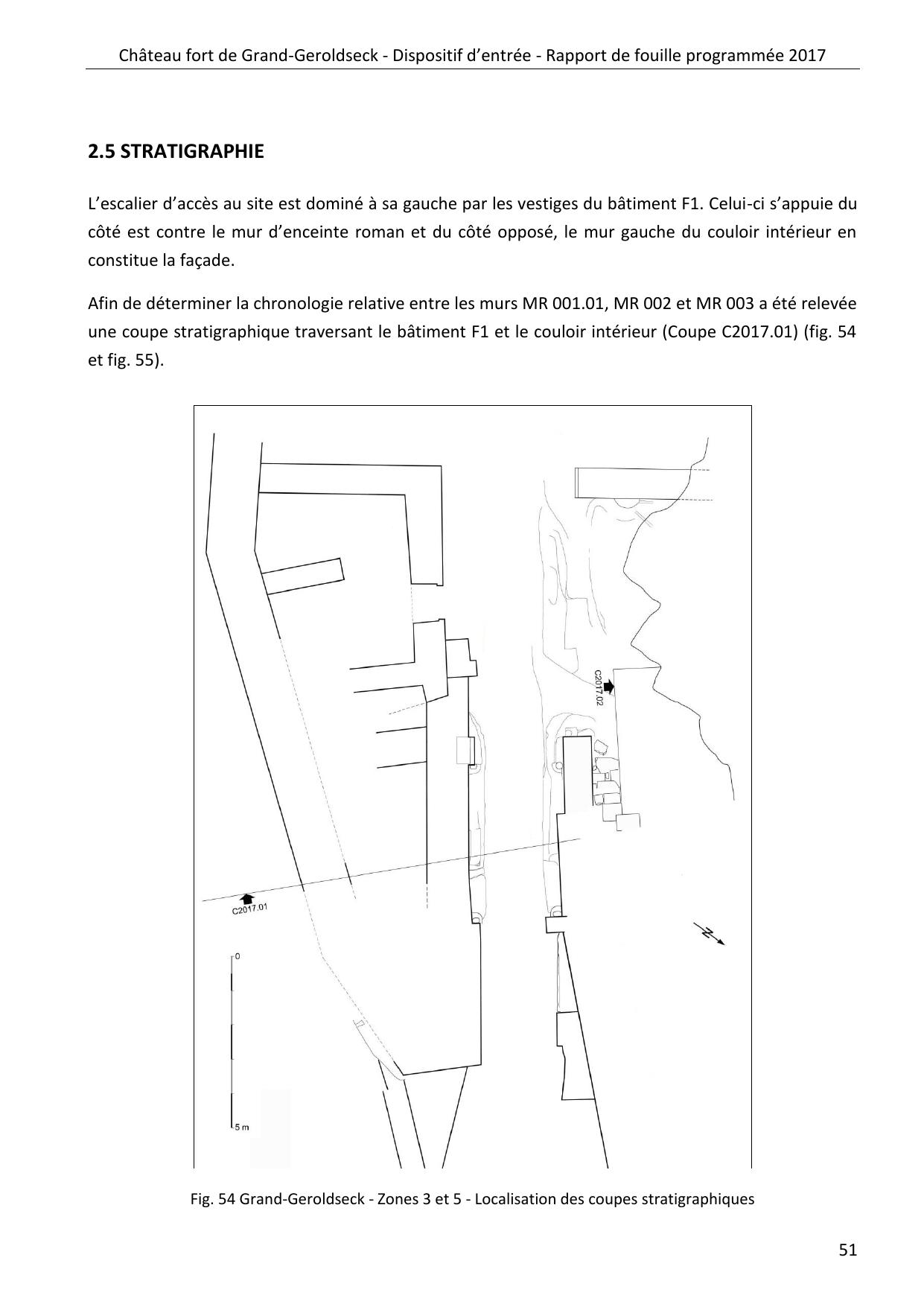 Château fort de Grand-Geroldseck - Dispositif d'entrée - Rapport de fouille programmée 2017

2.5 STRATIGRAPHIE

L'escalier d'accès au site est dominé à sa gauche par les vestiges du bâtiment F1. Celui-ci s'appuie du côté est contre le mur d'enceinte roman et du côté opposé, le mur gauche du couloir intérieur en constitue la façade.

Afin de déterminer la chronologie relative entre les murs MR 001.01, MR 002 et MR 003 a été relevée une coupe stratigraphique traversant le bâtiment F1 et le couloir intérieur (Coupe C2017.01) (fig. 54 et fig. 55).

C2017.02

C2017.01

N

0

5 m

Fig. 54 Grand-Geroldseck - Zones 3 et 5 - Localisation des coupes stratigraphiques

51