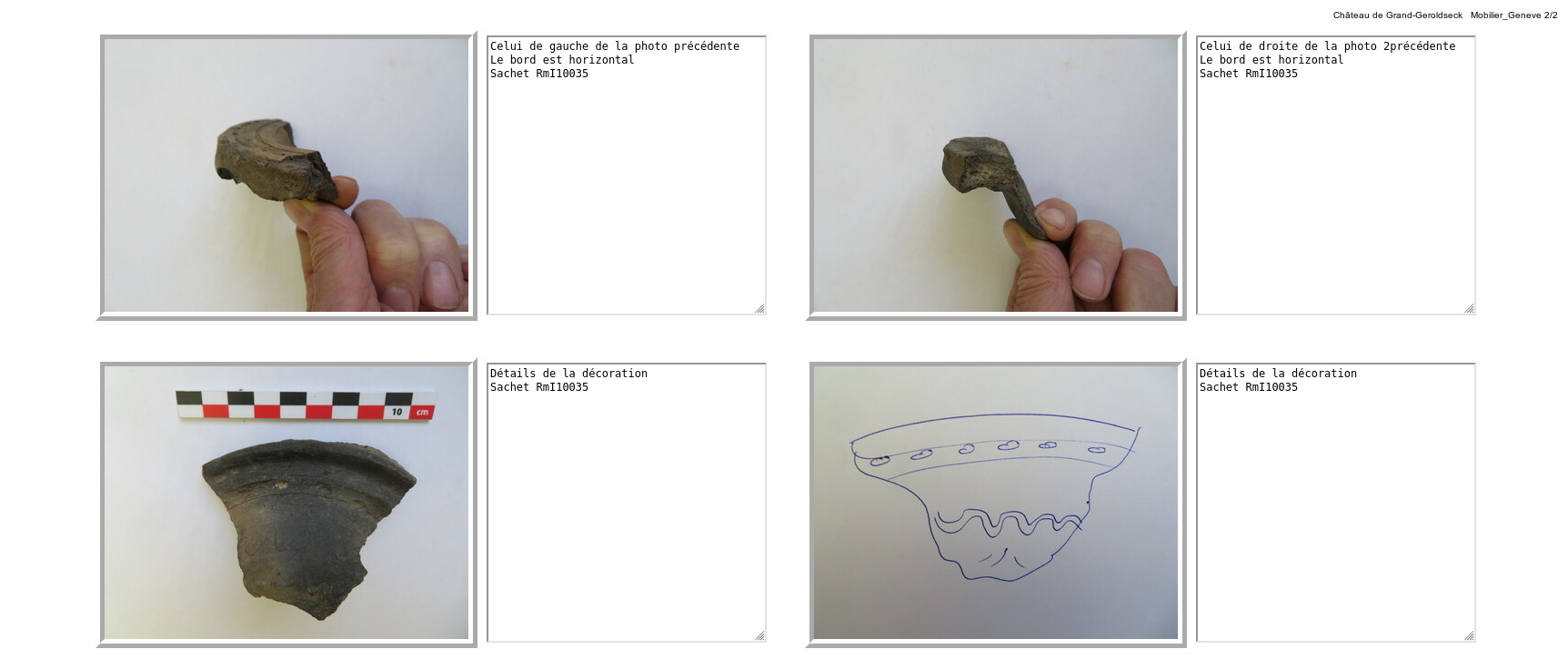 Château de Grand-Geroldseck Mobilier_Geneve 2/2

Celui de gauche de la photo précédente
Le bord est horizontal
Sachet RmI10035

Celui de droite de la photo 2précédente
Le bord est horizontal
Sachet RmI10035

10 cm

Détails de la décoration
Sachet RmI10035

Détails de la décoration
Sachet RmI10035